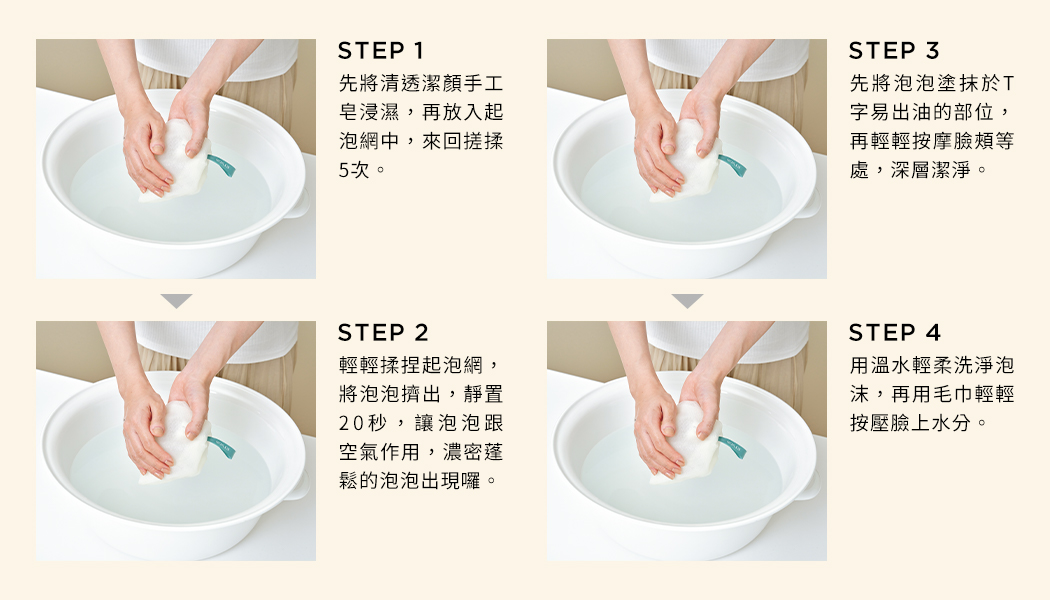 STEP 1
先將清透潔顏手工皂浸濕，再放入起泡網中，來回搓揉5次。

STEP 2
輕輕揉捏起泡網，將泡泡擠出，靜置20秒，讓泡泡跟空氣作用，濃密蓬鬆的泡泡出現囉。

STEP 3
先將泡泡塗抹於T字易出油的部位，再輕輕按摩臉頰等處，深層潔淨。

STEP 4
用溫水輕柔洗淨泡沫，再用毛巾輕輕按壓臉上水分。